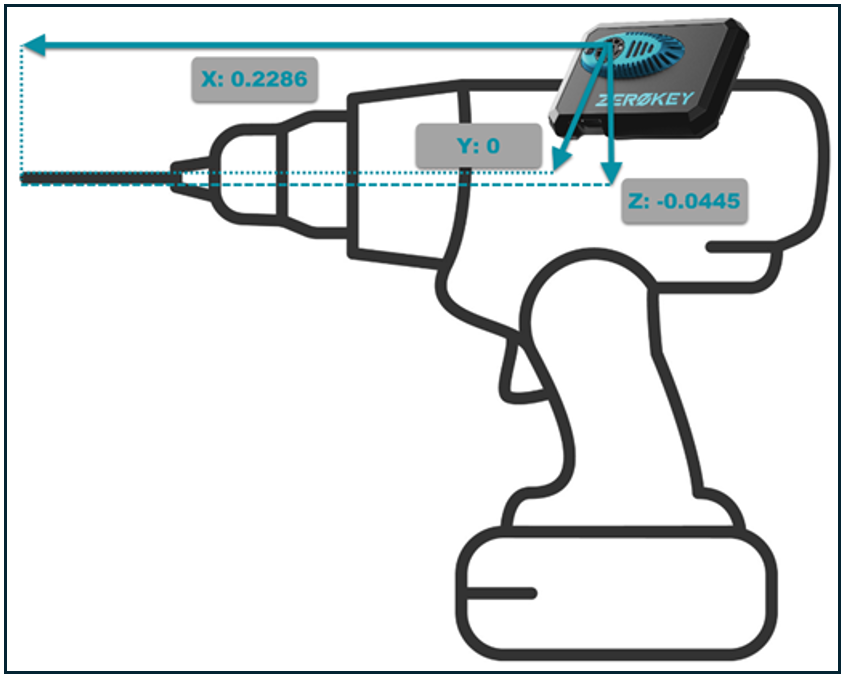 X: 0.2286

ZERØKEY

Y: 0

Z: -0.0445